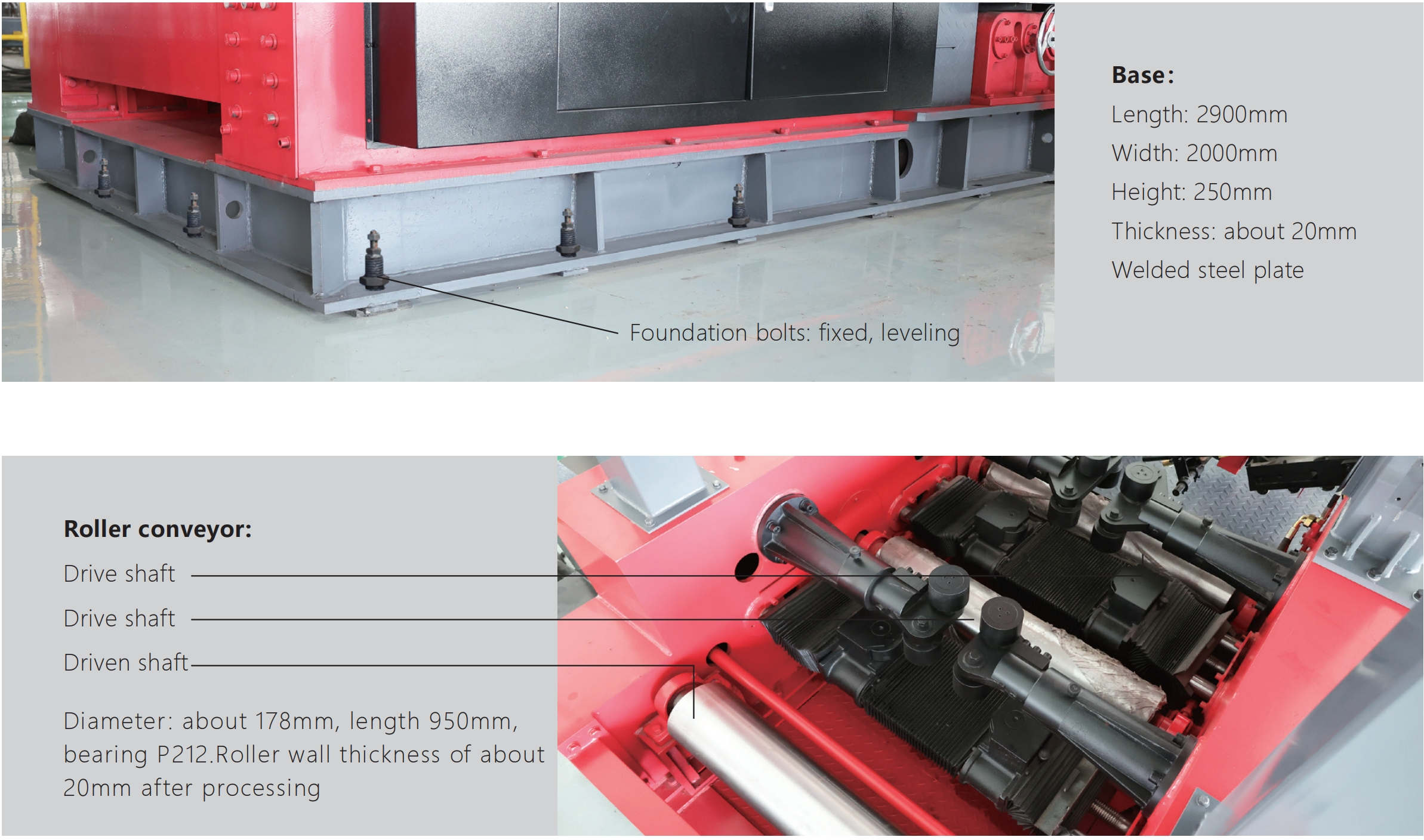 Foundation bolts: fixed, leveling

Base:
Length: 2900mm
Width: 2000mm
Height: 250mm
Thickness: about 20mm
Welded steel plate

Roller conveyor:
Drive shaft
Drive shaft
Driven shaft

Diameter: about 178mm, length 950mm, bearing P212.Roller wall thickness of about 20mm after processing